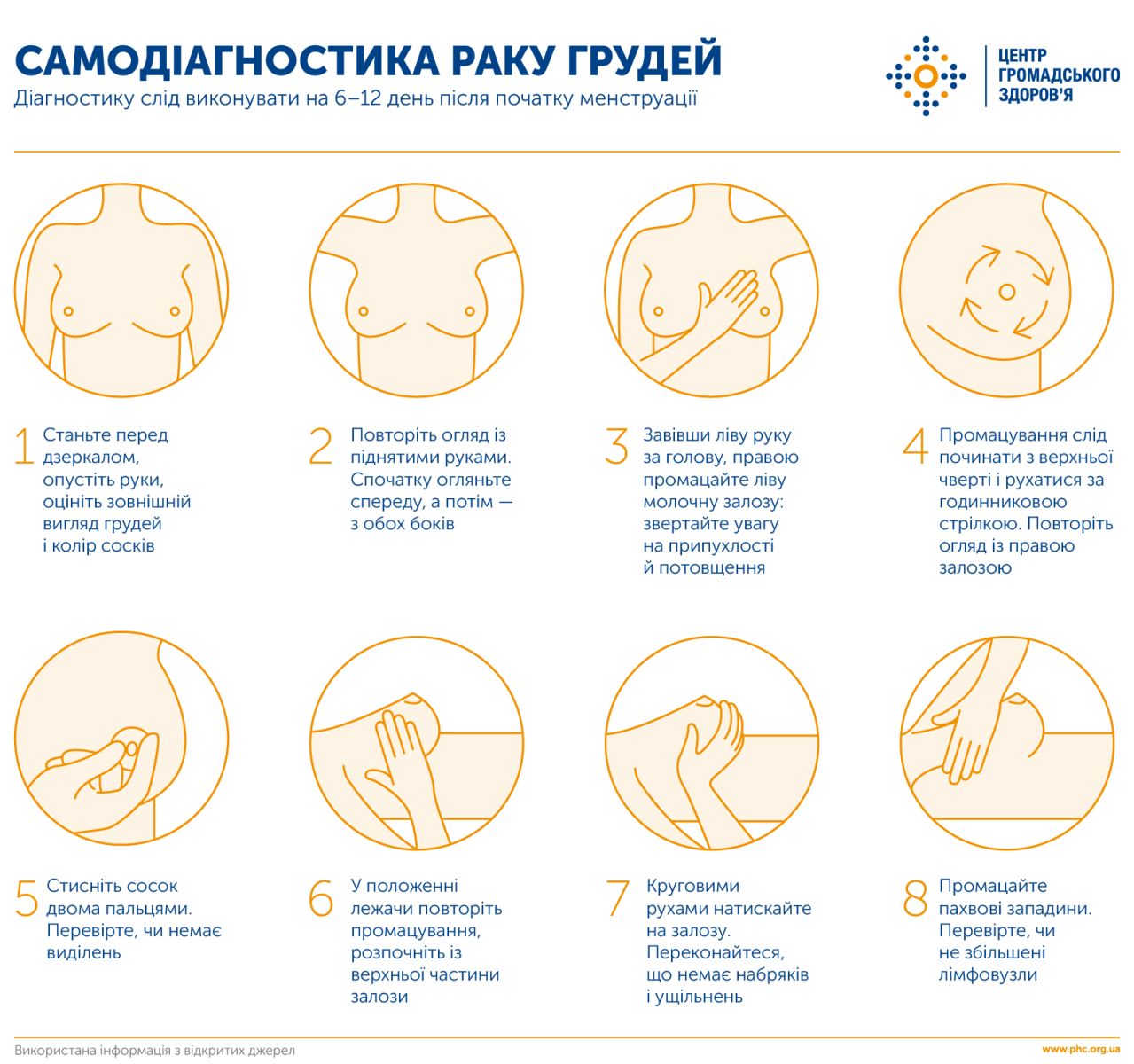 САМОДІАГНОСТИКА РАКУ ГРУДЕЙ
Діагностику слід виконувати на 6–12 день після початку менструації

ЦЕНТР ГРОМАДСЬКОГО ЗДОРОВ'Я

1 Станьте перед дзеркалом, опустіть руки, оцініть зовнішній вигляд грудей і колір сосків

2 Повторіть огляд із піднятими руками. Спочатку огляньте спереду, а потім — з обох боків

3 Завівши ліву руку за голову, правою промацайте ліву молочну залозу: звертайте увагу на припухлості й потовщення

4 Промацування слід починати з верхньої чверті і рухатися за годинниковою стрілкою. Повторіть огляд із правою залозою

5 Стисніть сосок двома пальцями. Перевірте, чи немає виділень

6 У положенні лежачи повторіть промацування, розпочніть із верхньої частини залози

7 Круговими рухами натискайте на залозу. Переконайтеся, що немає набряків і ущільнень

8 Промацайте пахвові западини. Перевірте, чи не збільшені лімфовузли

Використана інформація з відкритих джерел

www.phc.org.ua